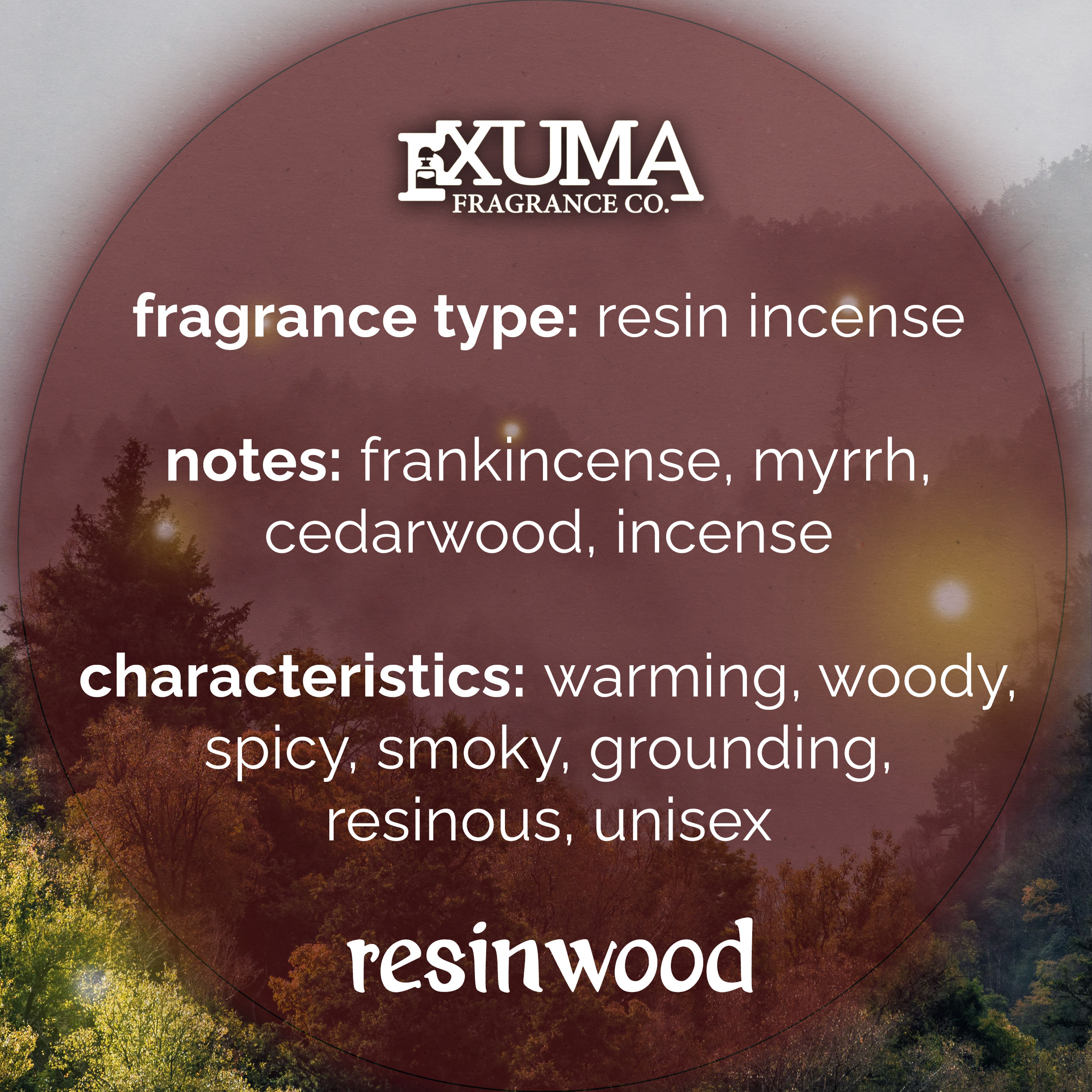 EXUMA
FRAGRANCE CO.

fragrance type: resin incense

notes: frankincense, myrrh, cedarwood, incense

characteristics: warming, woody, spicy, smoky, grounding, resinous, unisex

resinwood